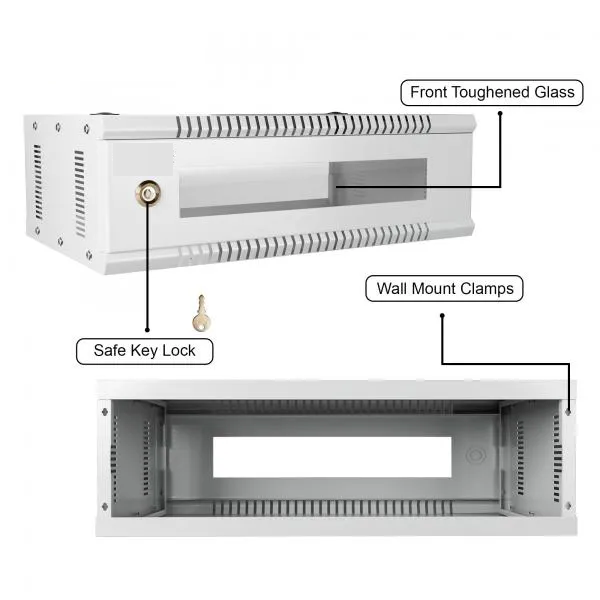 Front Toughened Glass

Wall Mount Clamps

Safe Key Lock